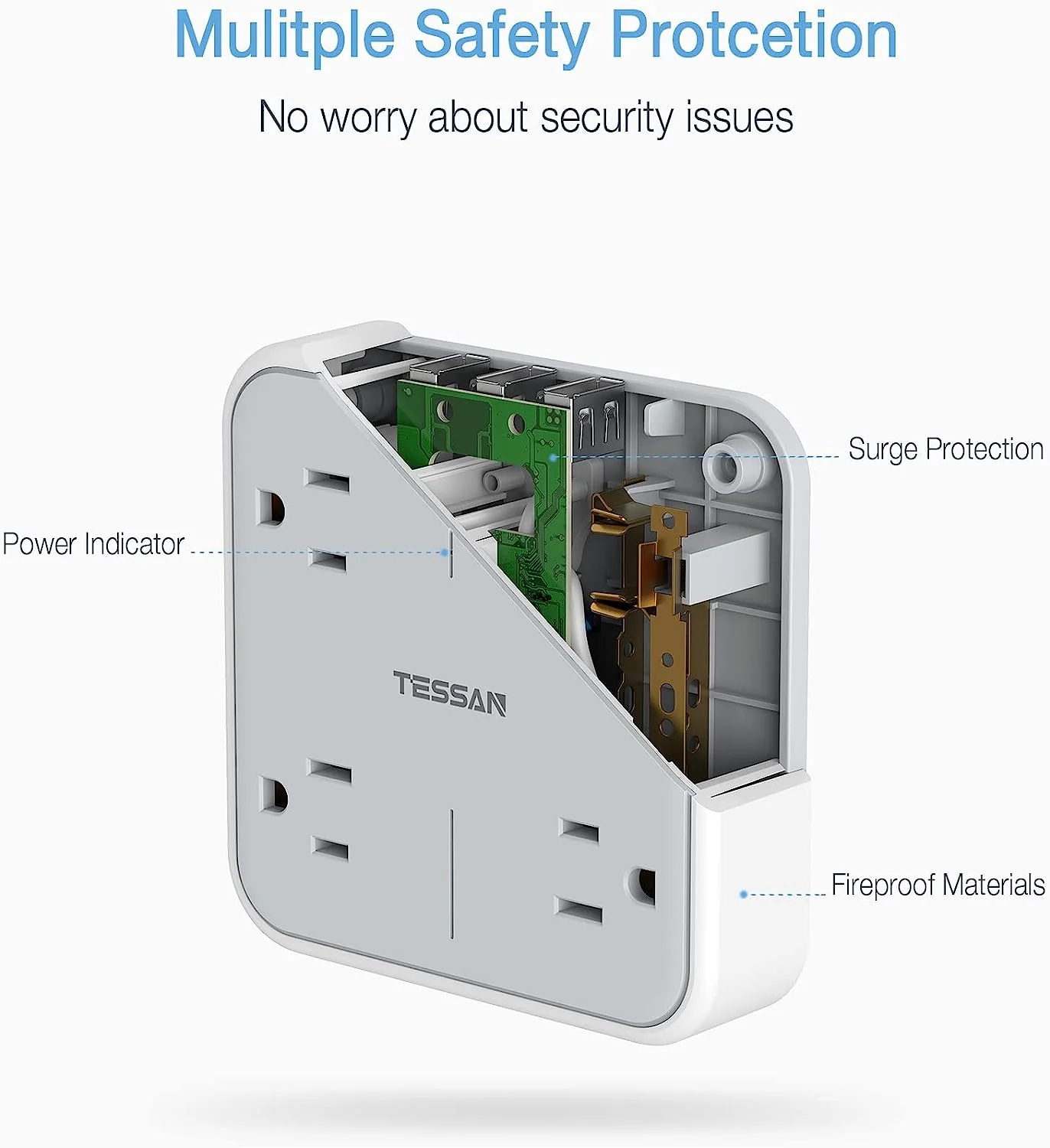 Mulitple Safety Protcetion

No worry about security issues

Surge Protection

Power Indicator

TESSAN

Fireproof Materials